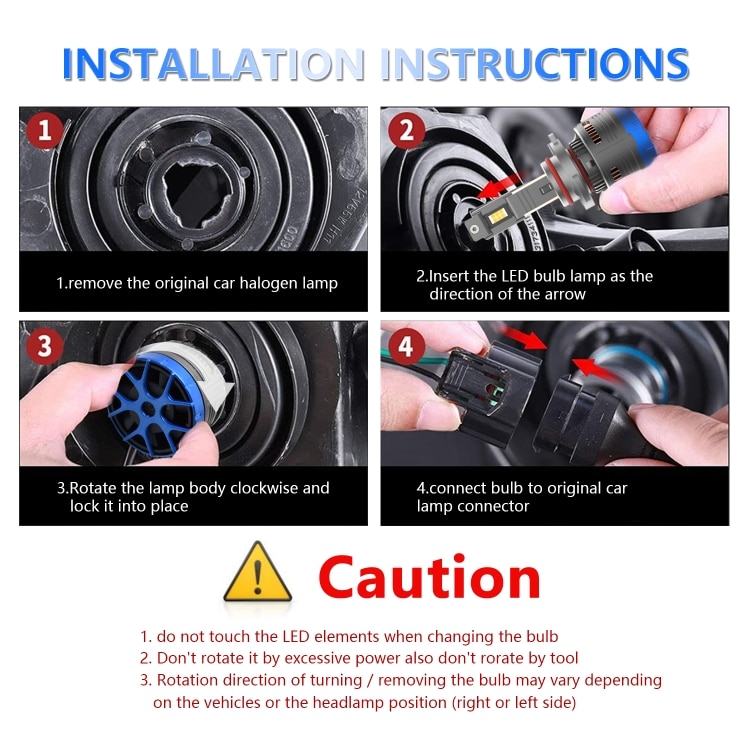 INSTALLATION INSTRUCTIONS

1

1.remove the original car halogen lamp

2

2.Insert the LED bulb lamp as the direction of the arrow

3

3.Rotate the lamp body clockwise and lock it into place

4

4.connect bulb to original car lamp connector

Caution

1. do not touch the LED elements when changing the bulb
2. Don't rotate it by excessive power also don't rorate by tool
3. Rotation direction of turning / removing the bulb may vary depending on the vehicles or the headlamp position (right or left side)