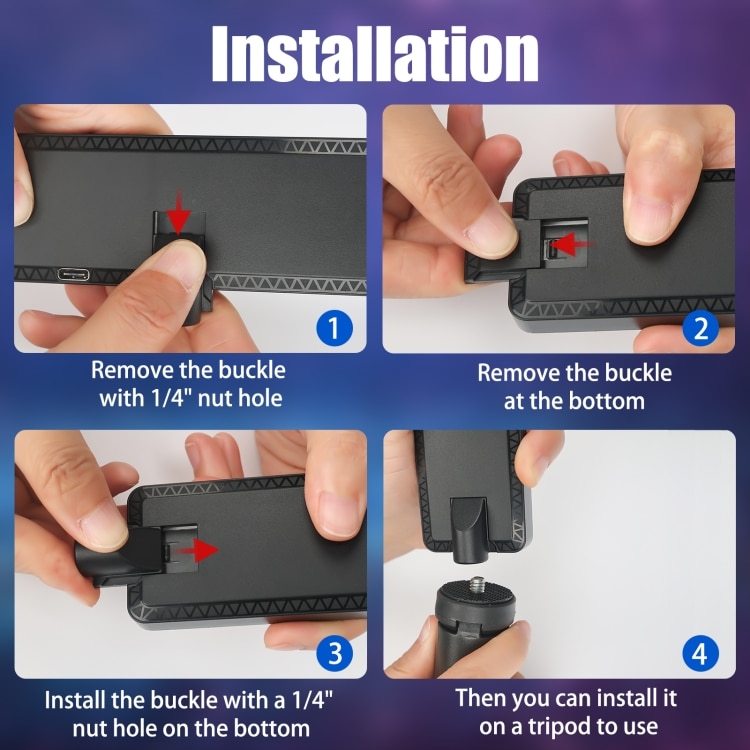 Installation

1

Remove the buckle with 1/4" nut hole

2

Remove the buckle at the bottom

3

Install the buckle with a 1/4" nut hole on the bottom

4

Then you can install it on a tripod to use