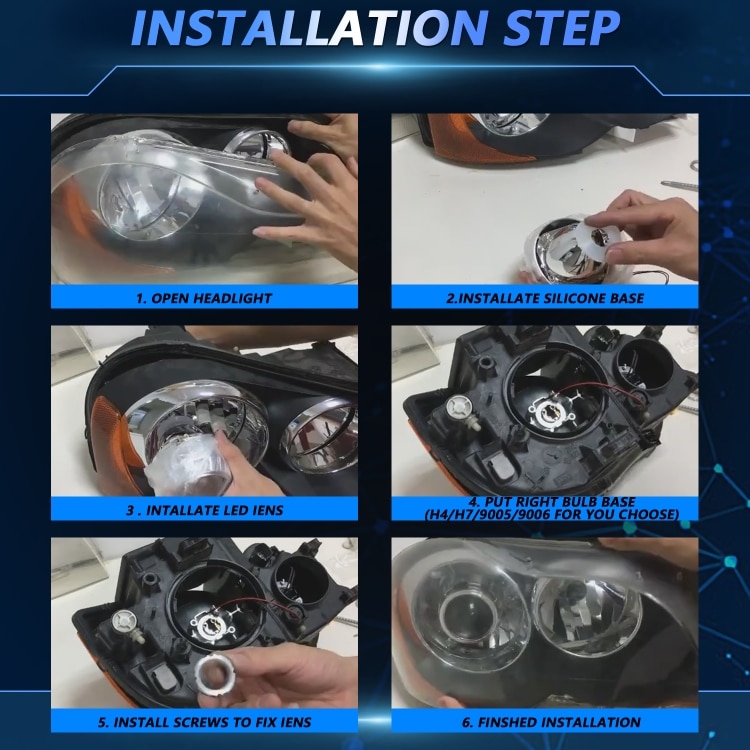 INSTALLATION STEP

1. OPEN HEADLIGHT

2.INSTALLATE SILICONE BASE

3 . INTALLATE LED IENS

4. PUT RIGHT BULB BASE (H4/H7/9005/9006 FOR YOU CHOOSE)

5. INSTALL SCREWS TO FIX IENS

6. FINSHED INSTALLATION