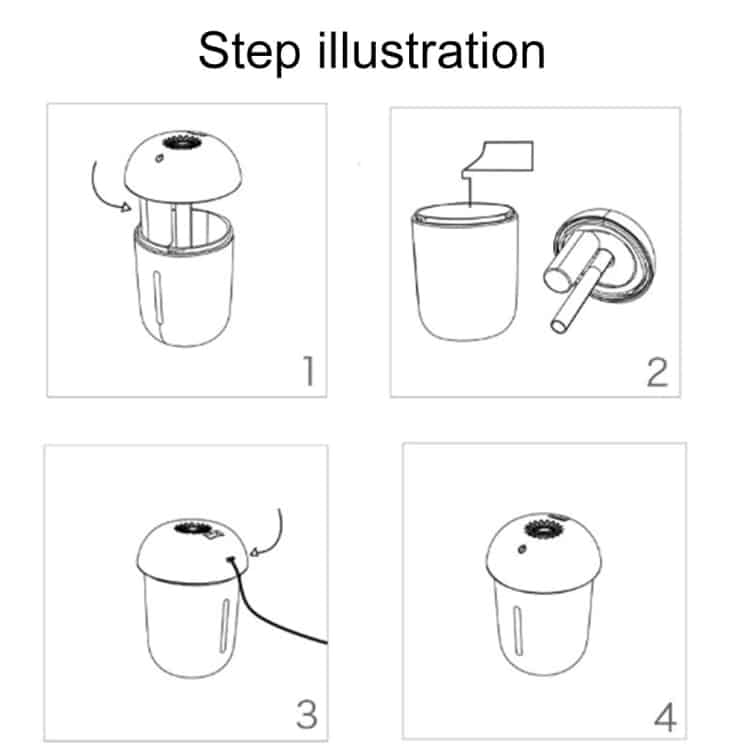 Step illustration

1

2

3

4