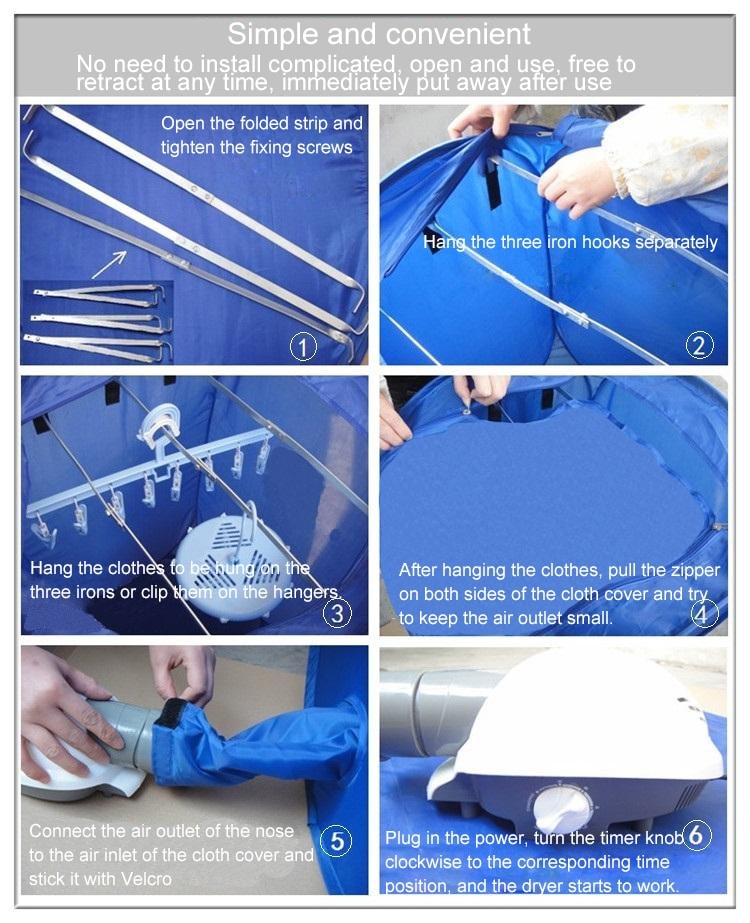 Simple and convenient

No need to install complicated, open and use, free to retract at any time, immediately put away after use

Open the folded strip and tighten the fixing screws

①

Hang the three iron hooks separately

②

Hang the clothes to be hung on the three irons or clip them on the hangers.

③

After hanging the clothes, pull the zipper on both sides of the cloth cover and try to keep the air outlet small.

④

Connect the air outlet of the nose to the air inlet of the cloth cover and stick it with Velcro

⑤

Plug in the power, turn the timer knob clockwise to the corresponding time position, and the dryer starts to work.

⑥