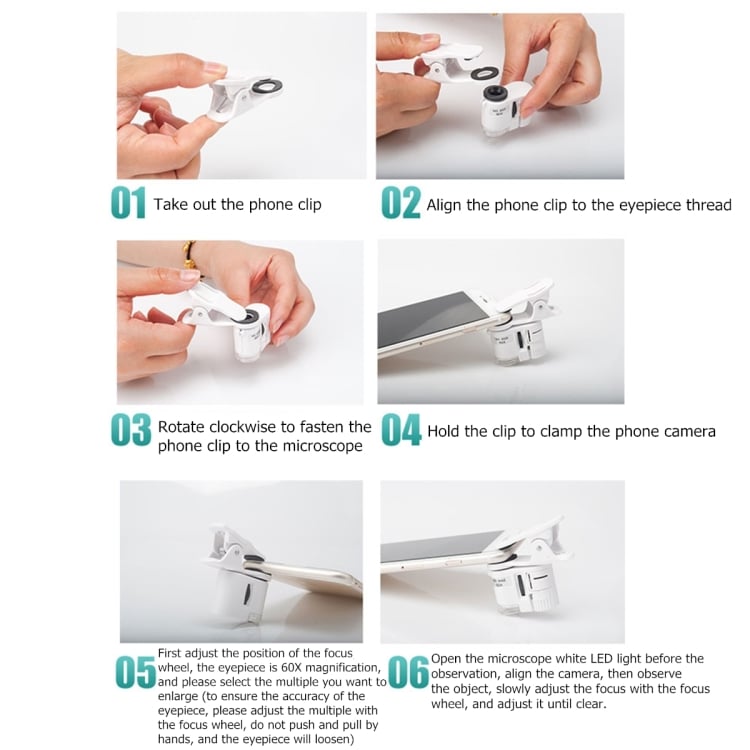 01 Take out the phone clip

02 Align the phone clip to the eyepiece thread

03 Rotate clockwise to fasten the phone clip to the microscope

04 Hold the clip to clamp the phone camera

05 First adjust the position of the focus wheel, the eyepiece is 60X magnification, and please select the multiple you want to enlarge (to ensure the accuracy of the eyepiece, please adjust the multiple with the focus wheel, do not push and pull by hands, and the eyepiece will loosen)

06 Open the microscope white LED light before the observation, align the camera, then observe the object, slowly adjust the focus with the focus wheel, and adjust it until clear.