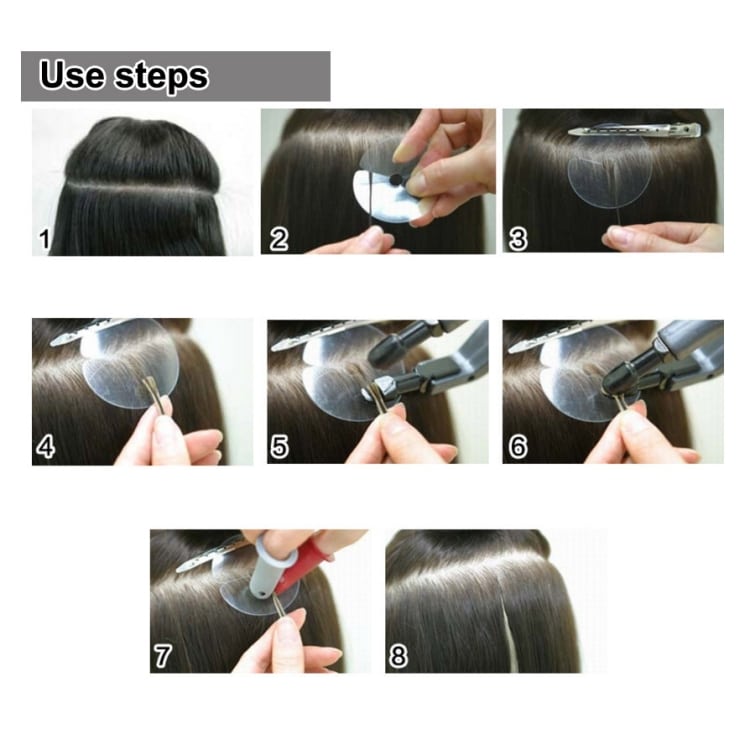 Use steps

1

2

3

4

5

6

7

8