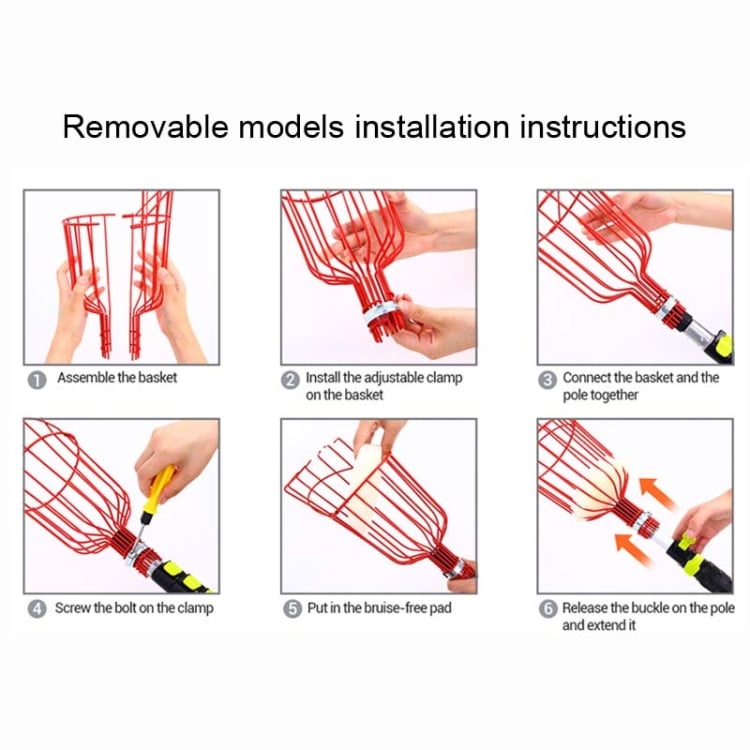 Removable models installation instructions

1 Assemble the basket

2 Install the adjustable clamp on the basket

3 Connect the basket and the pole together

4 Screw the bolt on the clamp

5 Put in the bruise-free pad

6 Release the buckle on the pole and extend it