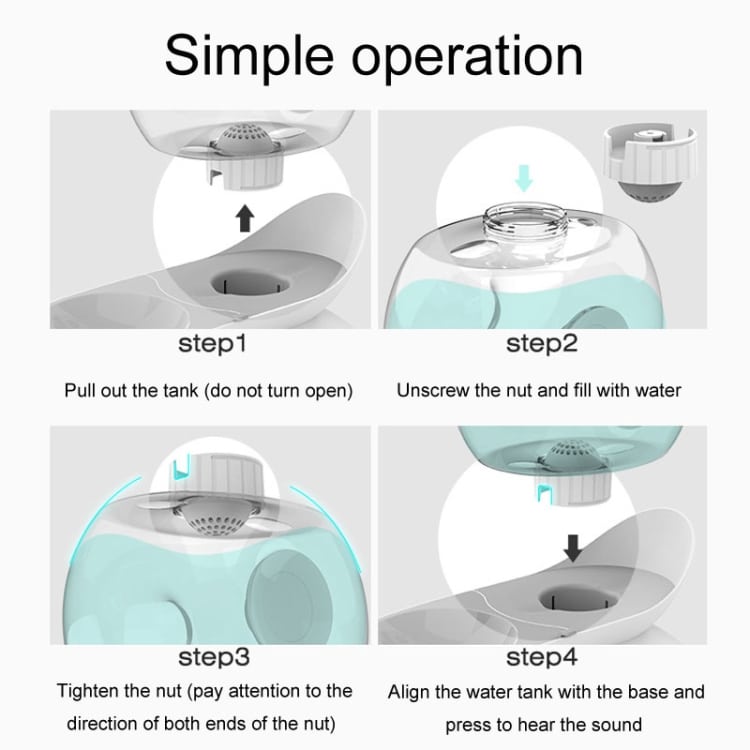 Simple operation

step1

Pull out the tank (do not turn open)

step2

Unscrew the nut and fill with water

step3

Tighten the nut (pay attention to the direction of both ends of the nut)

step4

Align the water tank with the base and press to hear the sound