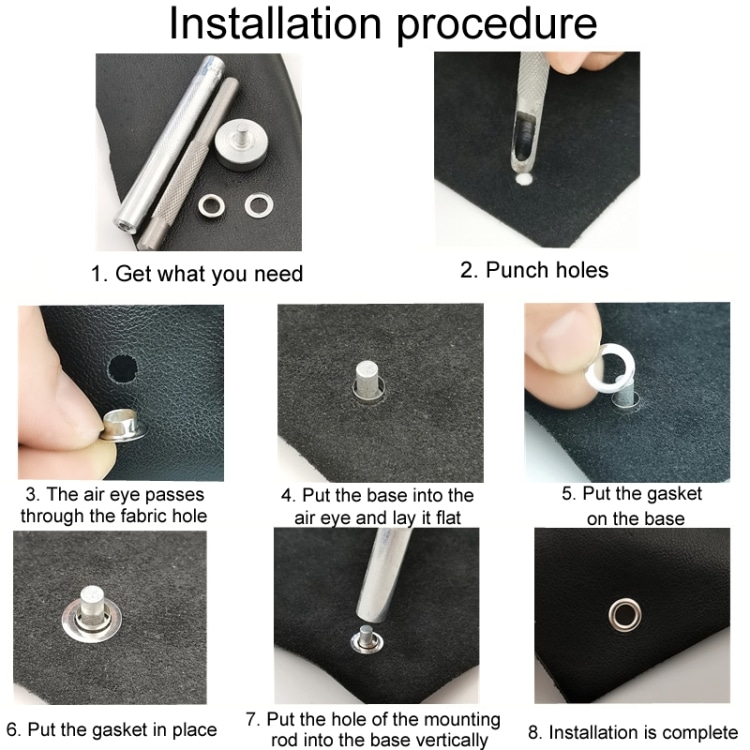 Installation procedure

1. Get what you need

2. Punch holes

3. The air eye passes through the fabric hole

4. Put the base into the air eye and lay it flat

5. Put the gasket on the base

6. Put the gasket in place

7. Put the hole of the mounting rod into the base vertically

8. Installation is complete