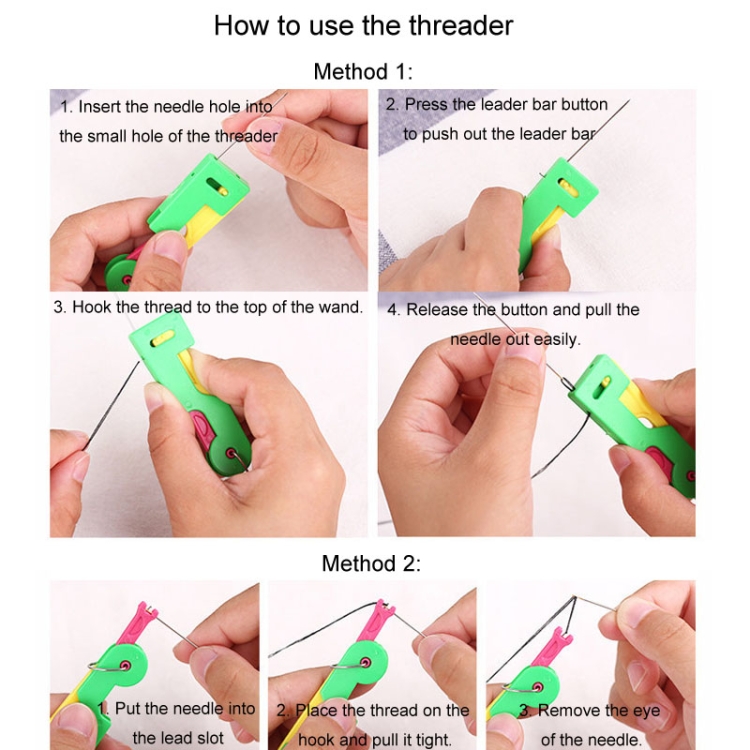 How to use the threader

Method 1:

1. Insert the needle hole into the small hole of the threader

2. Press the leader bar button to push out the leader bar

3. Hook the thread to the top of the wand.

4. Release the button and pull the needle out easily.

Method 2:

1. Put the needle into the lead slot

2. Place the thread on the hook and pull it tight.

3. Remove the eye of the needle.