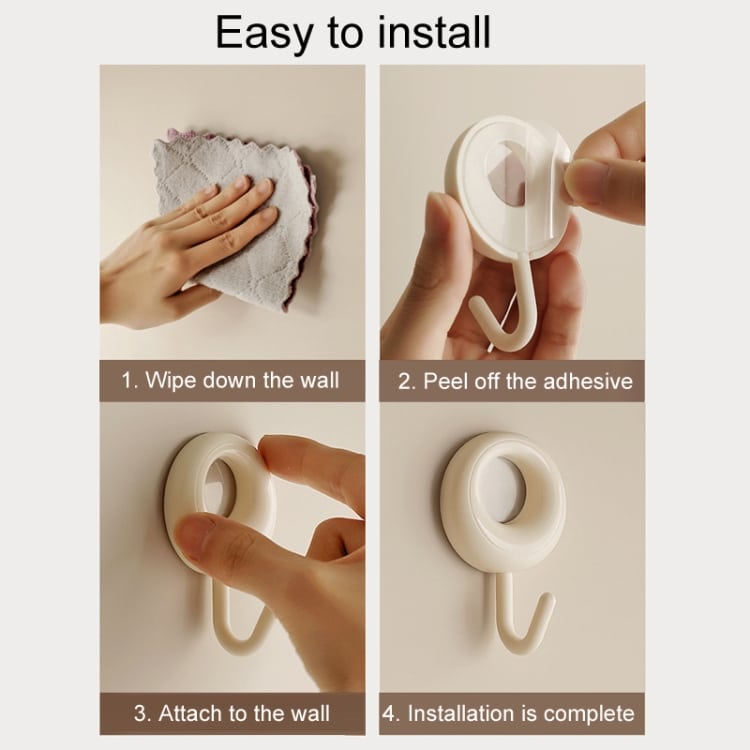 Easy to install

1. Wipe down the wall

2. Peel off the adhesive

3. Attach to the wall

4. Installation is complete