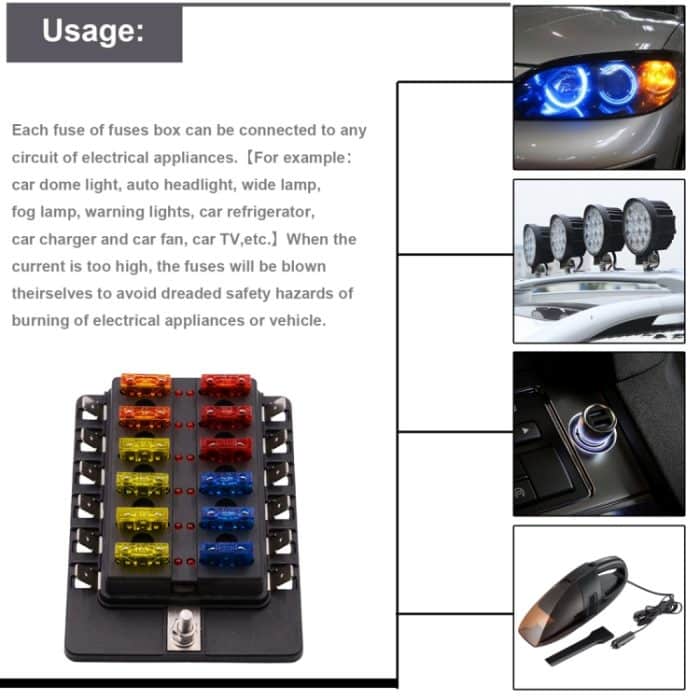 Usage:

Each fuse of fuses box can be connected to any circuit of electrical appliances.【For example: car dome light, auto headlight, wide lamp, fog lamp, warning lights, car refrigerator, car charger and car fan, car TV,etc.】When the current is too high, the fuses will be blown theirselves to avoid dreaded safety hazards of burning of electrical appliances or vehicle.