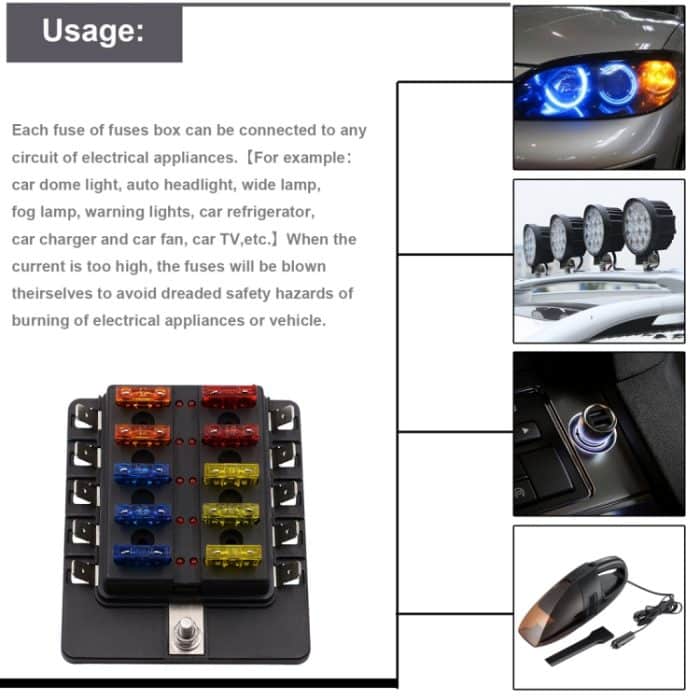 Usage:

Each fuse of fuses box can be connected to any circuit of electrical appliances.【For example: car dome light, auto headlight, wide lamp, fog lamp, warning lights, car refrigerator, car charger and car fan, car TV,etc.】When the current is too high, the fuses will be blown theirselves to avoid dreaded safety hazards of burning of electrical appliances or vehicle.