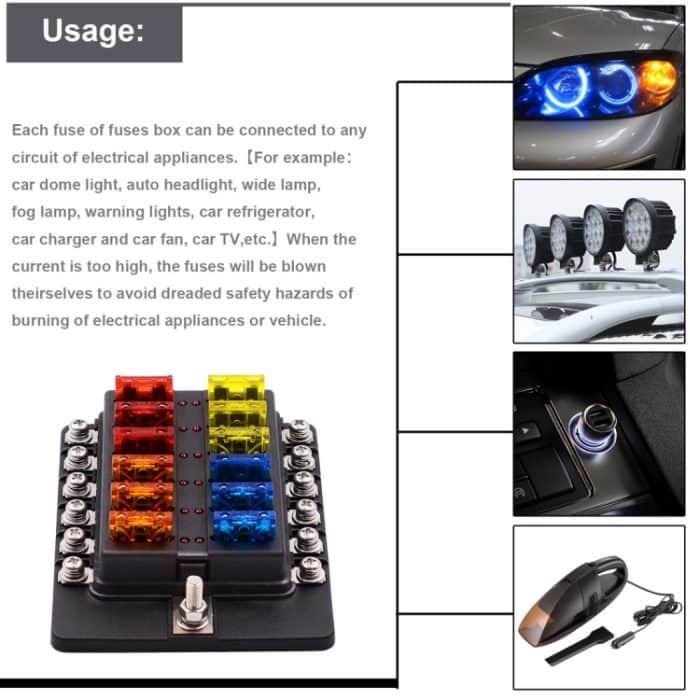 Usage:

Each fuse of fuses box can be connected to any circuit of electrical appliances.【For example: car dome light, auto headlight, wide lamp, fog lamp, warning lights, car refrigerator, car charger and car fan, car TV,etc.】When the current is too high, the fuses will be blown theirselves to avoid dreaded safety hazards of burning of electrical appliances or vehicle.