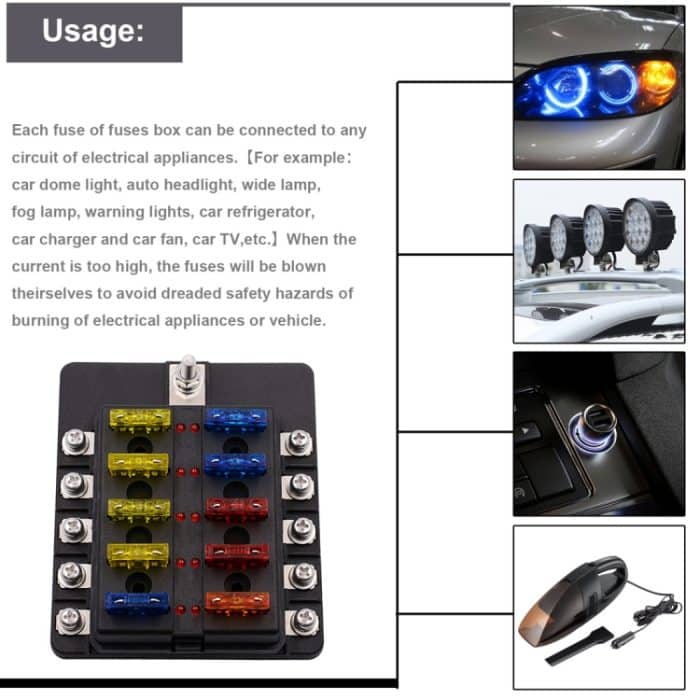 Usage:

Each fuse of fuses box can be connected to any circuit of electrical appliances.【For example: car dome light, auto headlight, wide lamp, fog lamp, warning lights, car refrigerator, car charger and car fan, car TV,etc.】When the current is too high, the fuses will be blown theirselves to avoid dreaded safety hazards of burning of electrical appliances or vehicle.