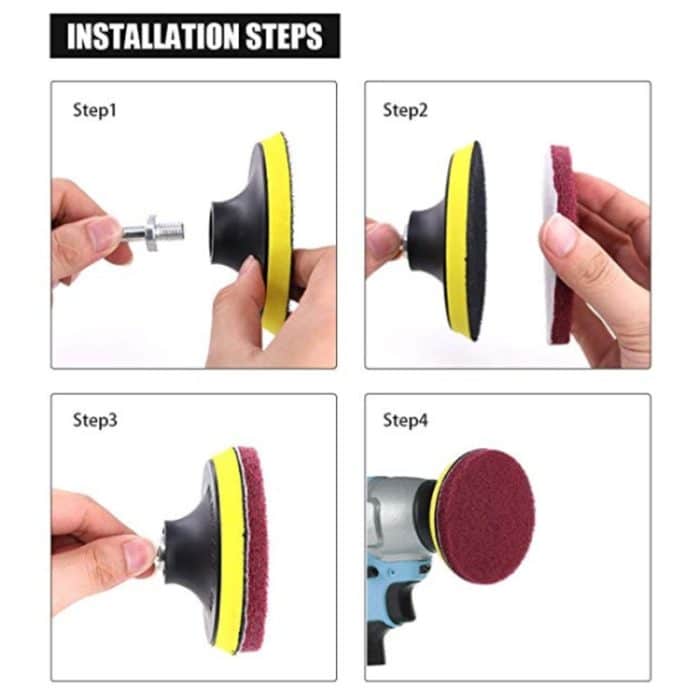 INSTALLATION STEPS

Step1

Step2

Step3

Step4