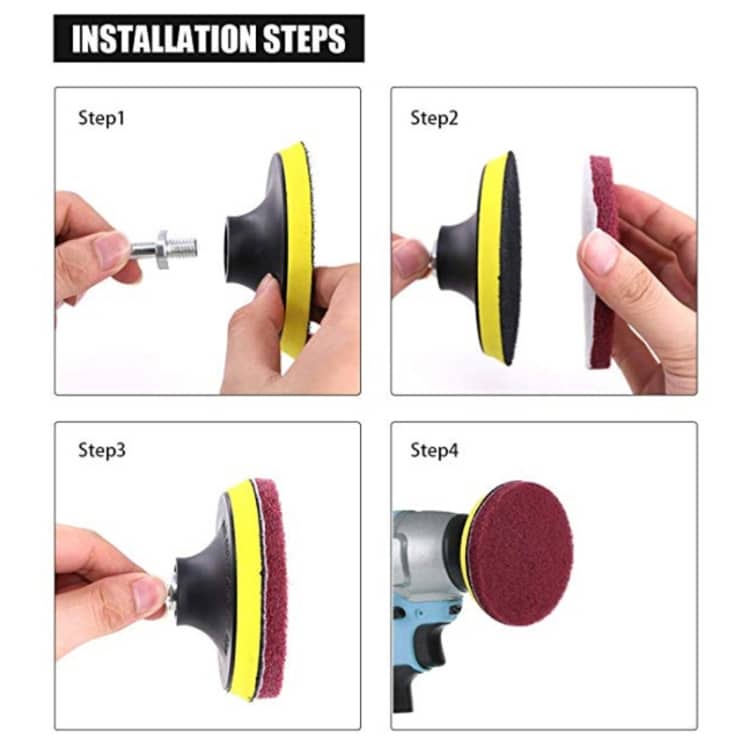 INSTALLATION STEPS

Step1

Step2

Step3

Step4