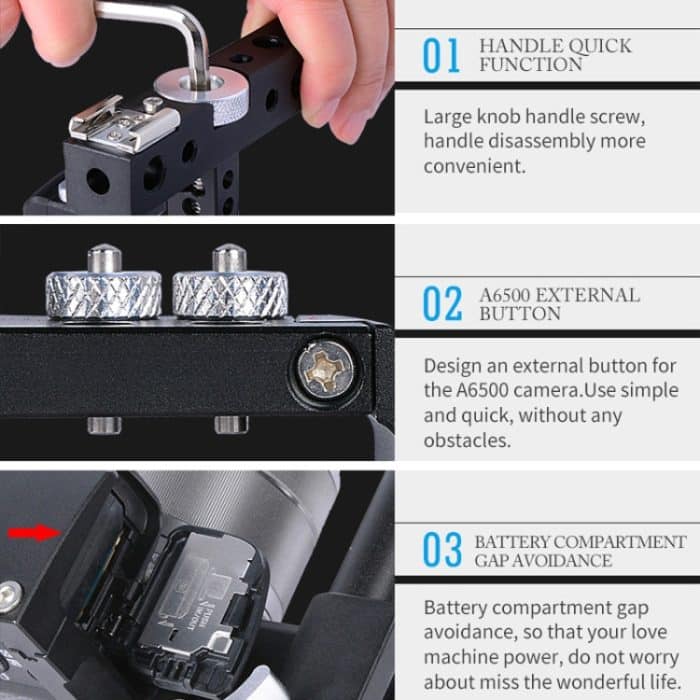 01 HANDLE QUICK FUNCTION

Large knob handle screw, handle disassembly more convenient.

02 A6500 EXTERNAL BUTTON

Design an external button for the A6500 camera.Use simple and quick, without any obstacles.

03 BATTERY COMPARTMENT GAP AVOIDANCE

Battery compartment gap avoidance, so that your love machine power, do not worry about miss the wonderful life.