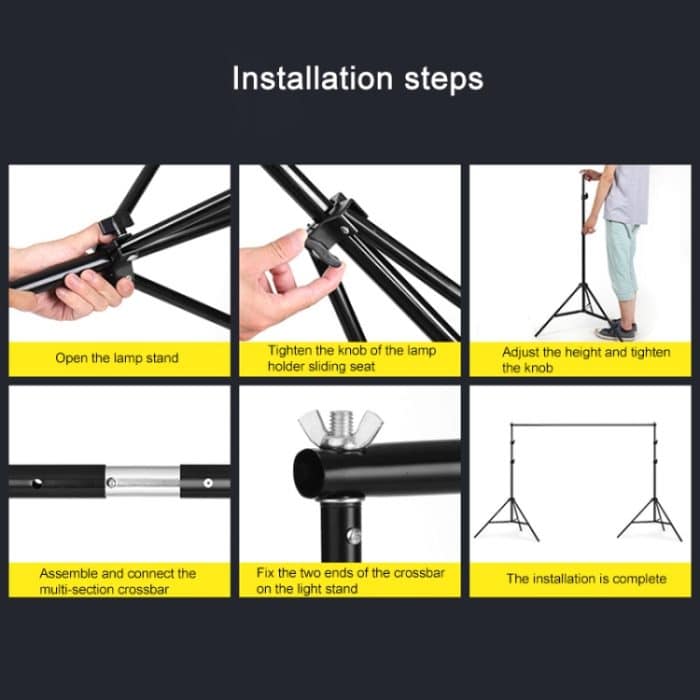 Installation steps

Open the lamp stand

Tighten the knob of the lamp holder sliding seat

Adjust the height and tighten the knob

Assemble and connect the multi-section crossbar

Fix the two ends of the crossbar on the light stand

The installation is complete