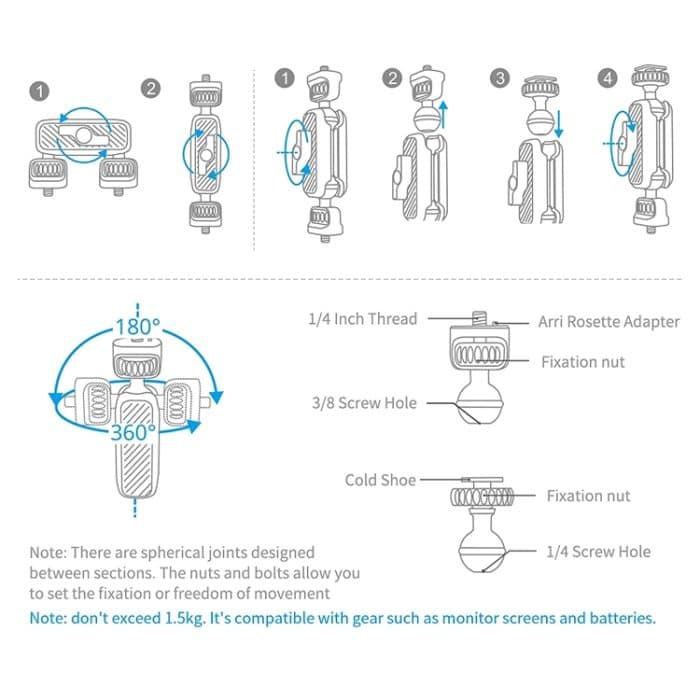 1
2
1
2
3
4

180°
360°

1/4 Inch Thread
Arri Rosette Adapter
Fixation nut
3/8 Screw Hole

Cold Shoe
Fixation nut
1/4 Screw Hole

Note: There are spherical joints designed between sections. The nuts and bolts allow you to set the fixation or freedom of movement

Note: don't exceed 1.5kg. It's compatible with gear such as monitor screens and batteries.