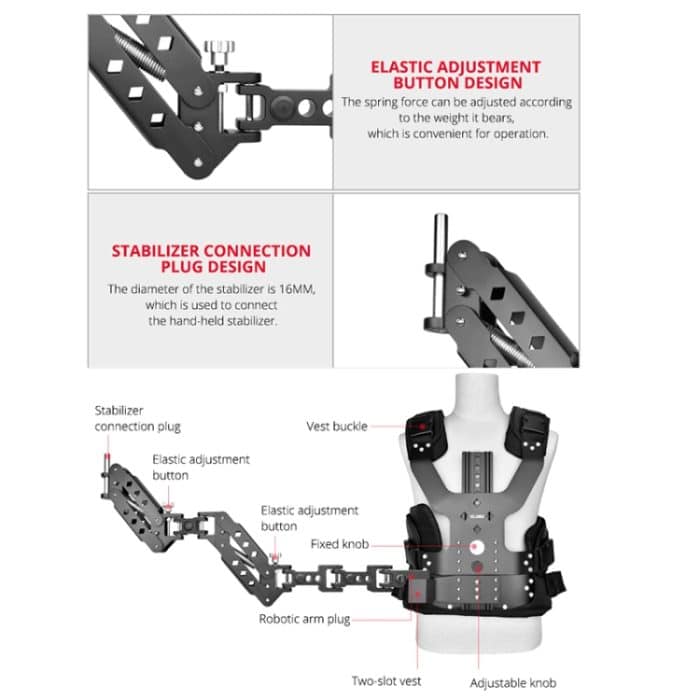 ELASTIC ADJUSTMENT BUTTON DESIGN

The spring force can be adjusted according to the weight it bears, which is convenient for operation.

STABILIZER CONNECTION PLUG DESIGN

The diameter of the stabilizer is 16MM, which is used to connect the hand-held stabilizer.

Stabilizer connection plug

Elastic adjustment button

Elastic adjustment button

Vest buckle

Fixed knob

Robotic arm plug

Two-slot vest

Adjustable knob