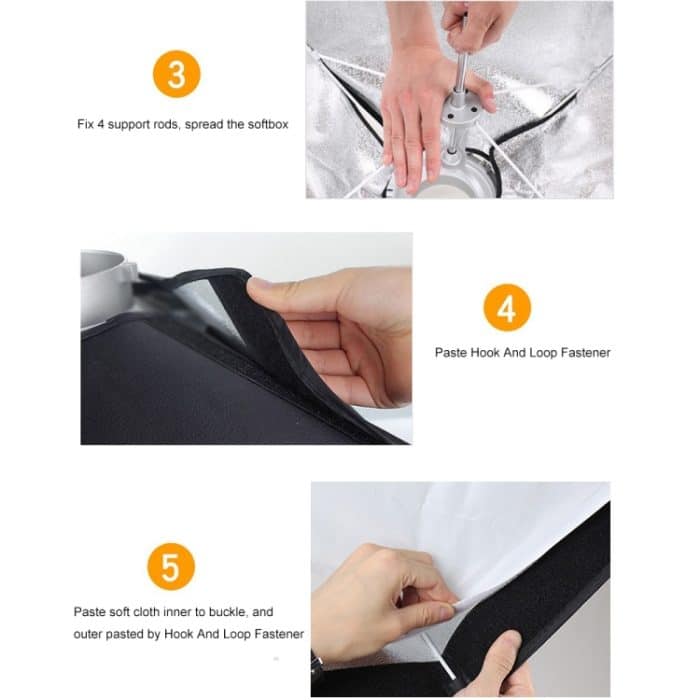 3

Fix 4 support rods, spread the softbox

4

Paste Hook And Loop Fastener

5

Paste soft cloth inner to buckle, and outer pasted by Hook And Loop Fastener