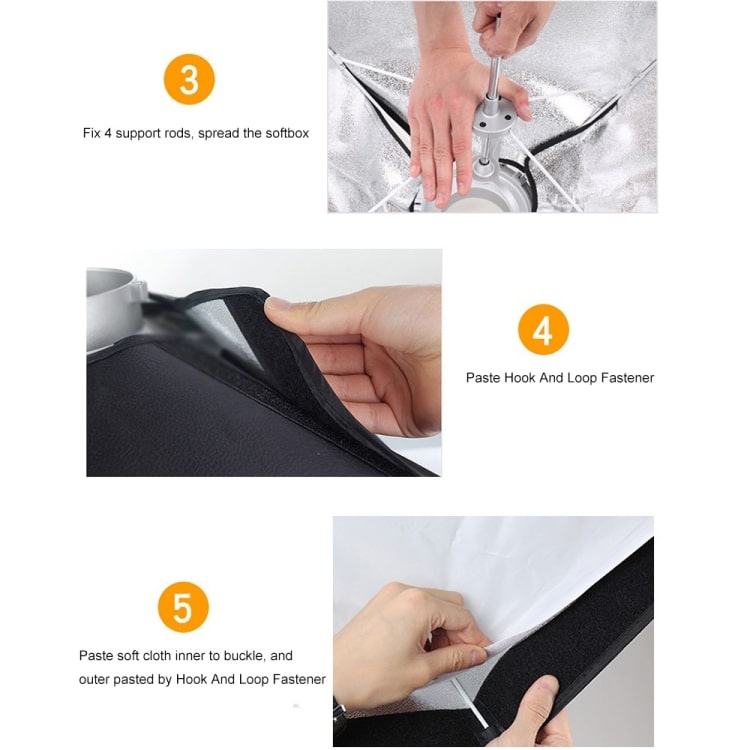 3

Fix 4 support rods, spread the softbox

4

Paste Hook And Loop Fastener

5

Paste soft cloth inner to buckle, and outer pasted by Hook And Loop Fastener