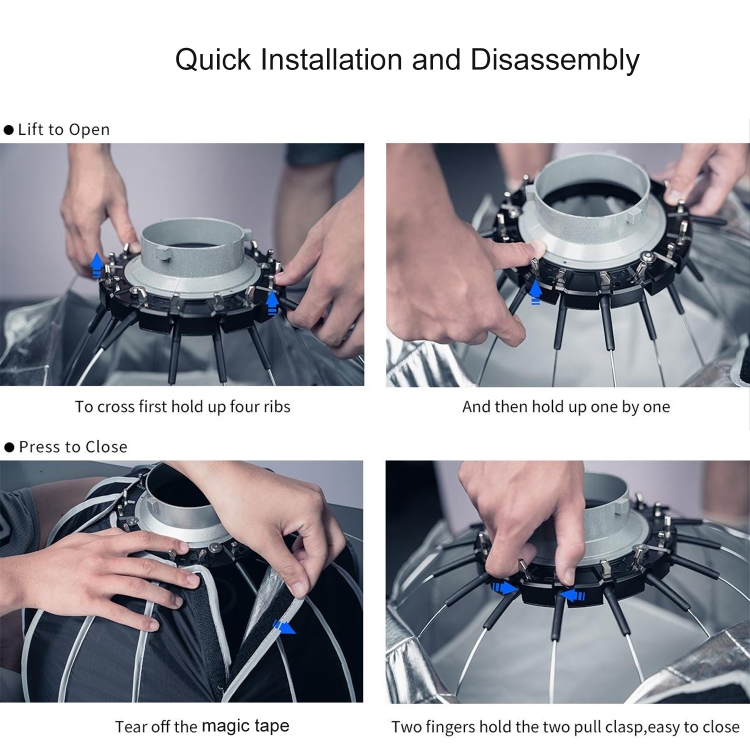 Quick Installation and Disassembly

● Lift to Open

To cross first hold up four ribs

And then hold up one by one

● Press to Close

Tear off the magic tape

Two fingers hold the two pull clasp,easy to close