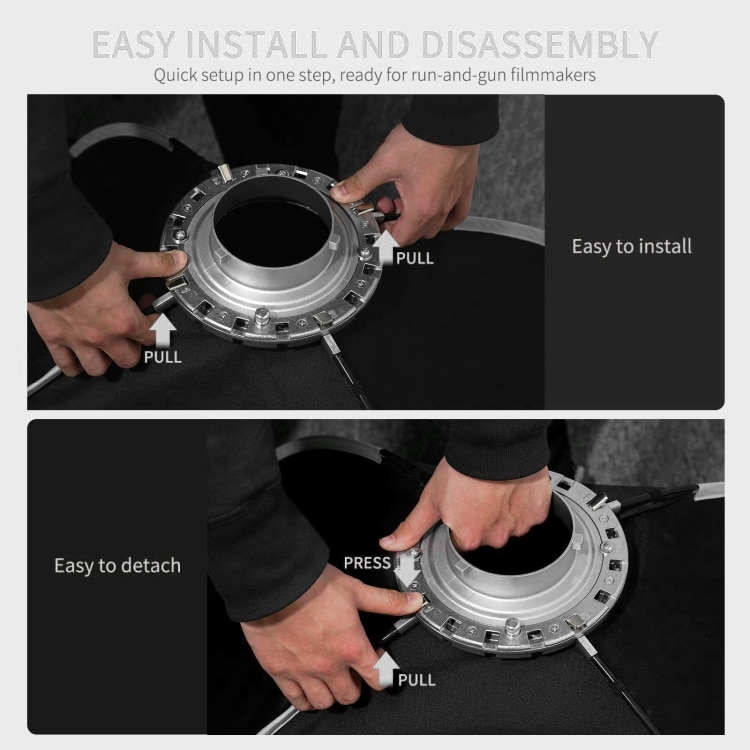 EASY INSTALL AND DISASSEMBLY
Quick setup in one step, ready for run-and-gun filmmakers

PULL
PULL
Easy to install

Easy to detach
PRESS
PULL