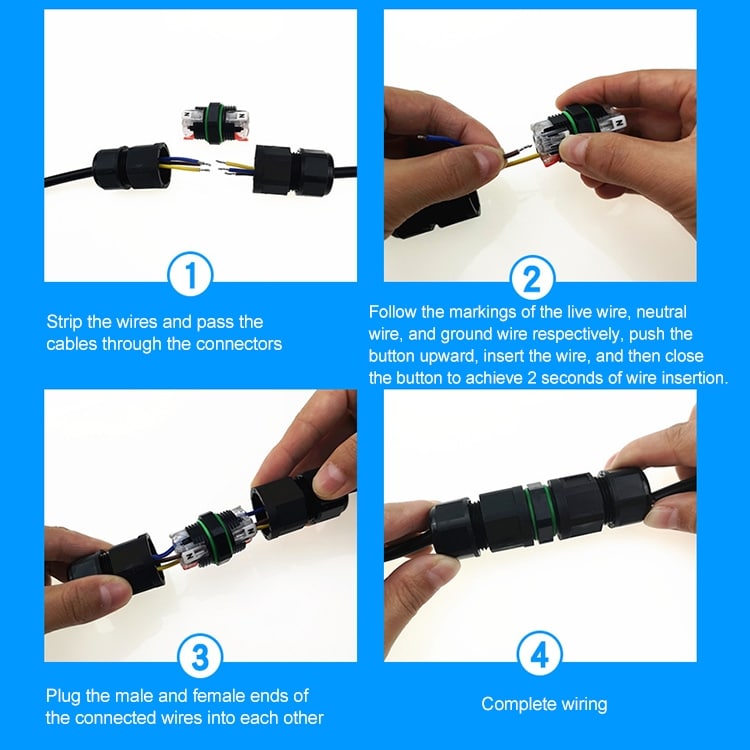 1

Strip the wires and pass the cables through the connectors

2

Follow the markings of the live wire, neutral wire, and ground wire respectively, push the button upward, insert the wire, and then close the button to achieve 2 seconds of wire insertion.

3

Plug the male and female ends of the connected wires into each other

4

Complete wiring