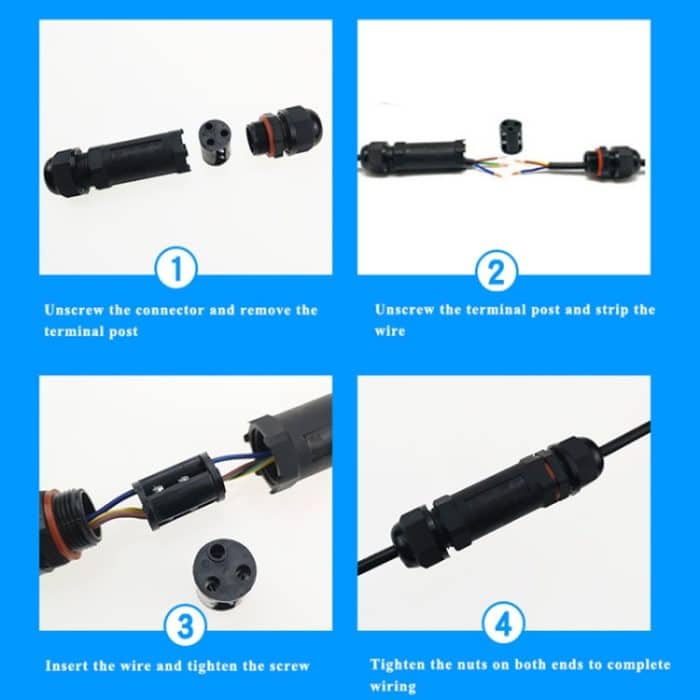 1

Unscrew the connector and remove the terminal post

2

Unscrew the terminal post and strip the wire

3

Insert the wire and tighten the screw

4

Tighten the nuts on both ends to complete wiring