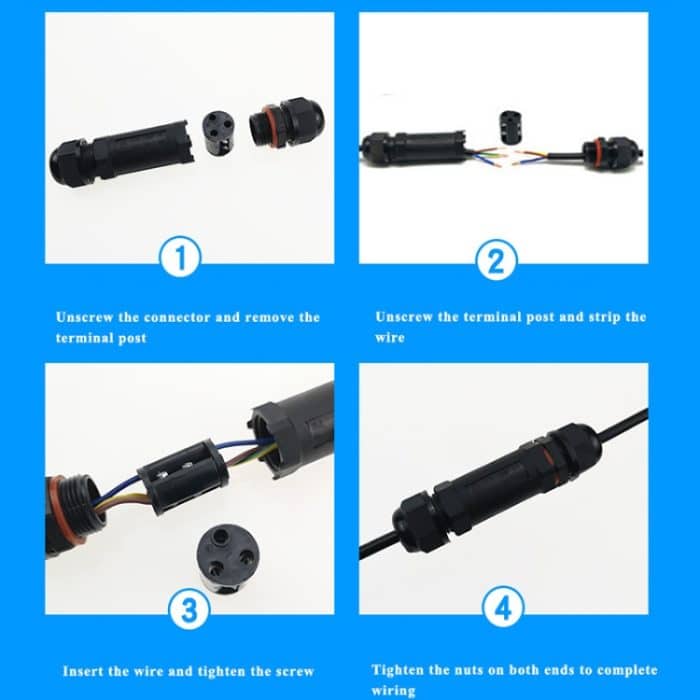 1

Unscrew the connector and remove the terminal post

2

Unscrew the terminal post and strip the wire

3

Insert the wire and tighten the screw

4

Tighten the nuts on both ends to complete wiring