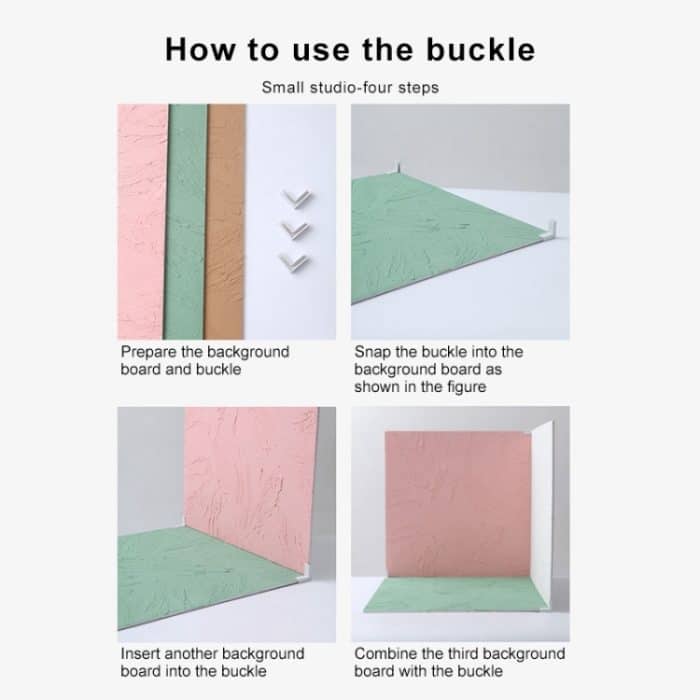 How to use the buckle

Small studio-four steps

Prepare the background board and buckle

Snap the buckle into the background board as shown in the figure

Insert another background board into the buckle

Combine the third background board with the buckle