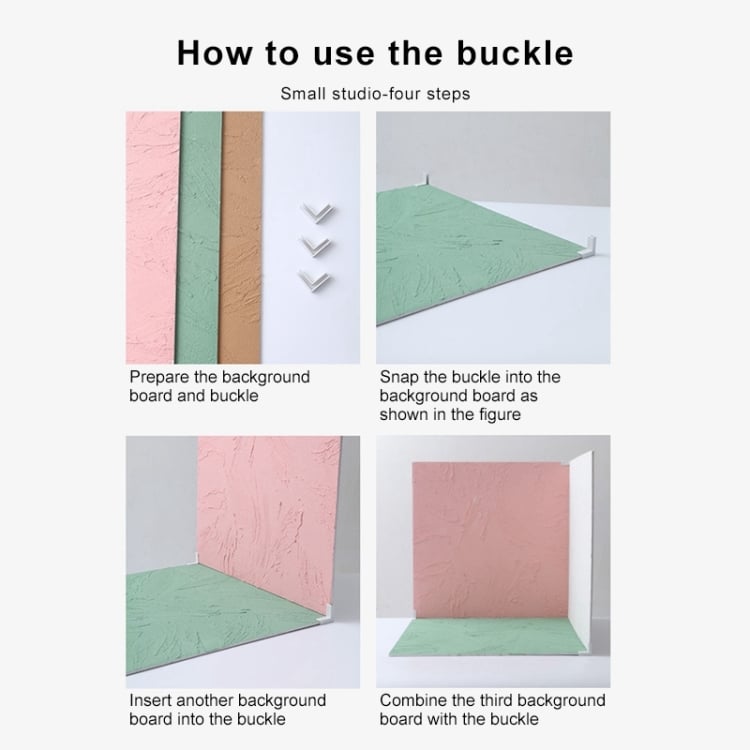 How to use the buckle

Small studio-four steps

Prepare the background board and buckle

Snap the buckle into the background board as shown in the figure

Insert another background board into the buckle

Combine the third background board with the buckle