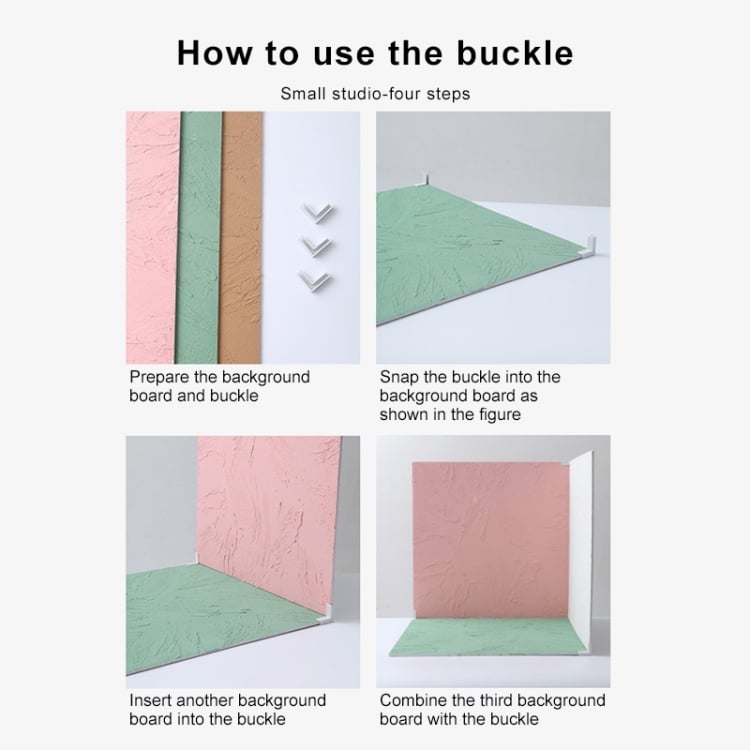 How to use the buckle

Small studio-four steps

Prepare the background board and buckle

Snap the buckle into the background board as shown in the figure

Insert another background board into the buckle

Combine the third background board with the buckle