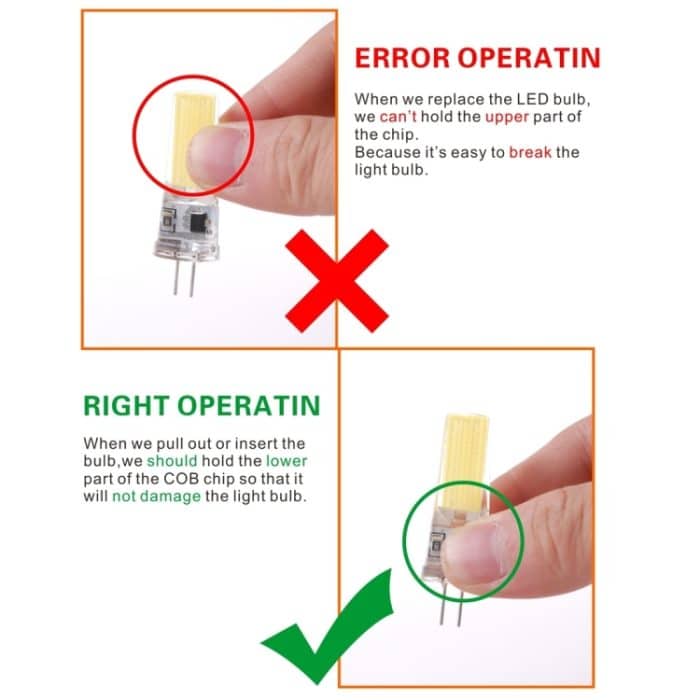 ERROR OPERATIN

When we replace the LED bulb, we can't hold the upper part of the chip.
Because it's easy to break the light bulb.

RIGHT OPERATIN

When we pull out or insert the bulb,we should hold the lower part of the COB chip so that it will not damage the light bulb.