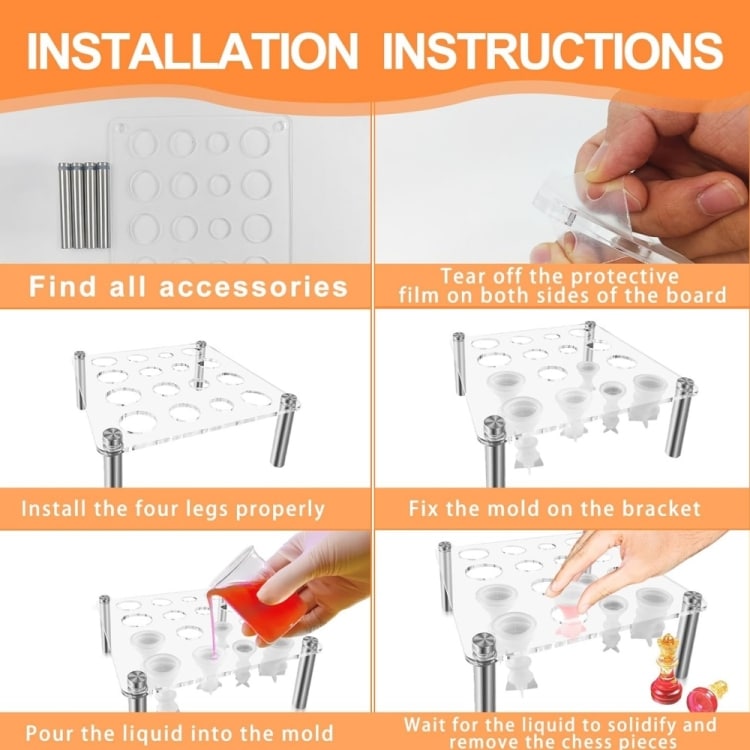 INSTALLATION INSTRUCTIONS

Find all accessories

Tear off the protective film on both sides of the board

Install the four legs properly

Fix the mold on the bracket

Pour the liquid into the mold

Wait for the liquid to solidify and remove the chess pieces