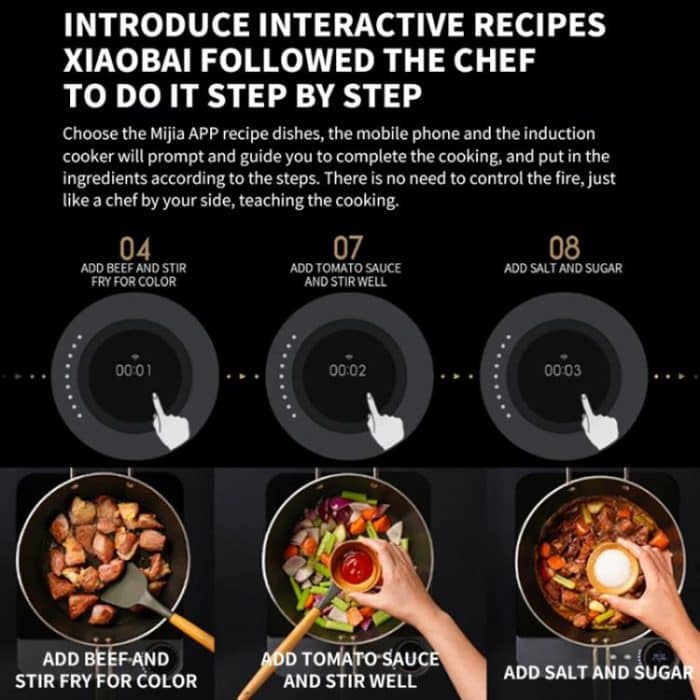 INTRODUCE INTERACTIVE RECIPES XIAOBAI FOLLOWED THE CHEF TO DO IT STEP BY STEP

Choose the Mijia APP recipe dishes, the mobile phone and the induction cooker will prompt and guide you to complete the cooking, and put in the ingredients according to the steps. There is no need to control the fire, just like a chef by your side, teaching the cooking.

04
ADD BEEF AND STIR FRY FOR COLOR

07
ADD TOMATO SAUCE AND STIR WELL

08
ADD SALT AND SUGAR

00:01

00:02

00:03

ADD BEEF AND STIR FRY FOR COLOR

ADD TOMATO SAUCE AND STIR WELL

ADD SALT AND SUGAR