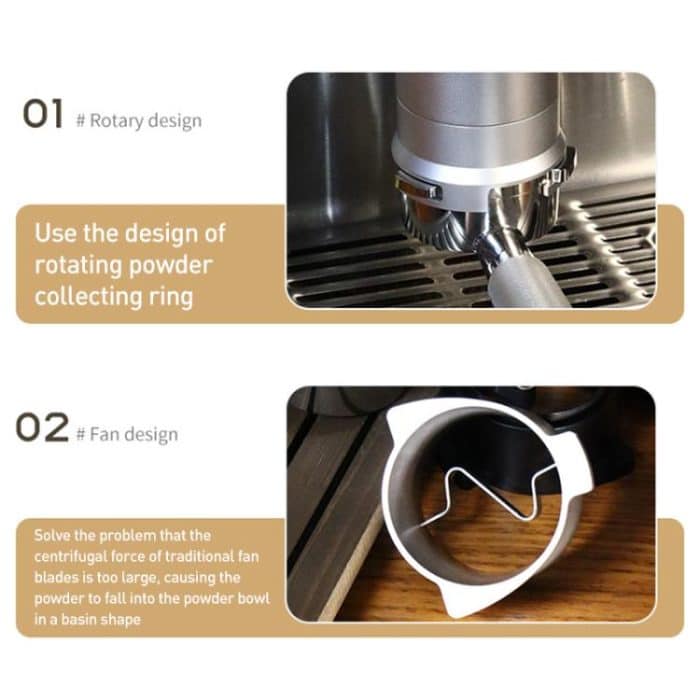 01 # Rotary design

Use the design of rotating powder collecting ring

02 # Fan design

Solve the problem that the centrifugal force of traditional fan blades is too large, causing the powder to fall into the powder bowl in a basin shape