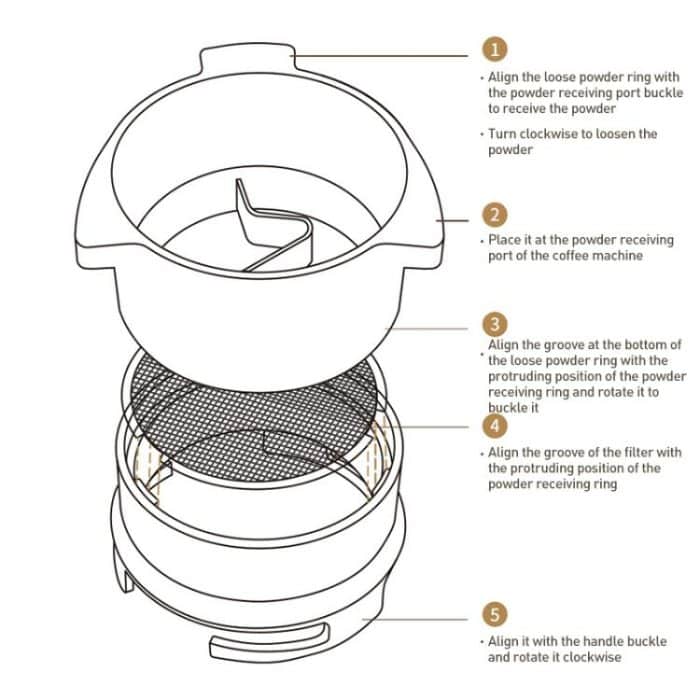 1

· Align the loose powder ring with the powder receiving port buckle to receive the powder

· Turn clockwise to loosen the powder

2

· Place it at the powder receiving port of the coffee machine

3

· Align the groove at the bottom of the loose powder ring with the protruding position of the powder receiving ring and rotate it to buckle it

4

· Align the groove of the filter with the protruding position of the powder receiving ring

5

· Align it with the handle buckle and rotate it clockwise