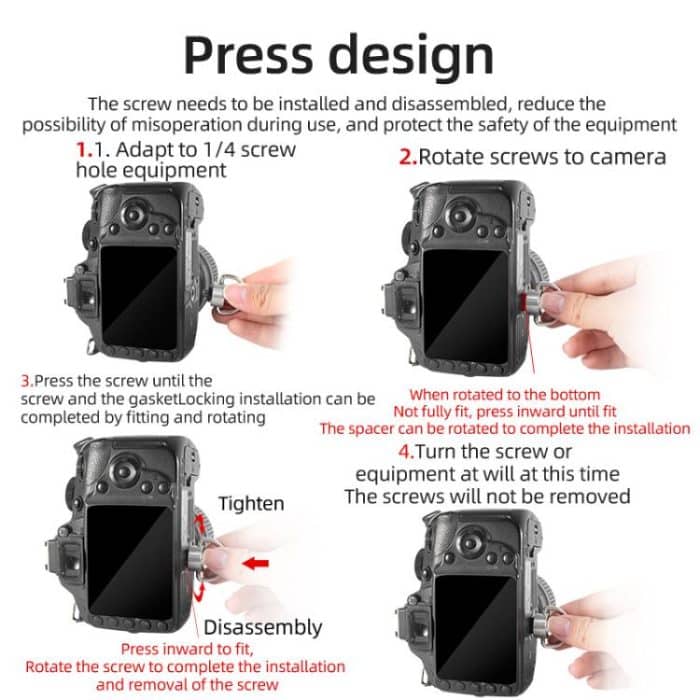 Press design

The screw needs to be installed and disassembled, reduce the possibility of misoperation during use, and protect the safety of the equipment

1.1. Adapt to 1/4 screw hole equipment

2.Rotate screws to camera

3.Press the screw until the screw and the gasketLocking installation can be completed by fitting and rotating

When rotated to the bottom
Not fully fit, press inward until fit
The spacer can be rotated to complete the installation

4.Turn the screw or equipment at will at this time
The screws will not be removed

Tighten

Disassembly

Press inward to fit,
Rotate the screw to complete the installation and removal of the screw