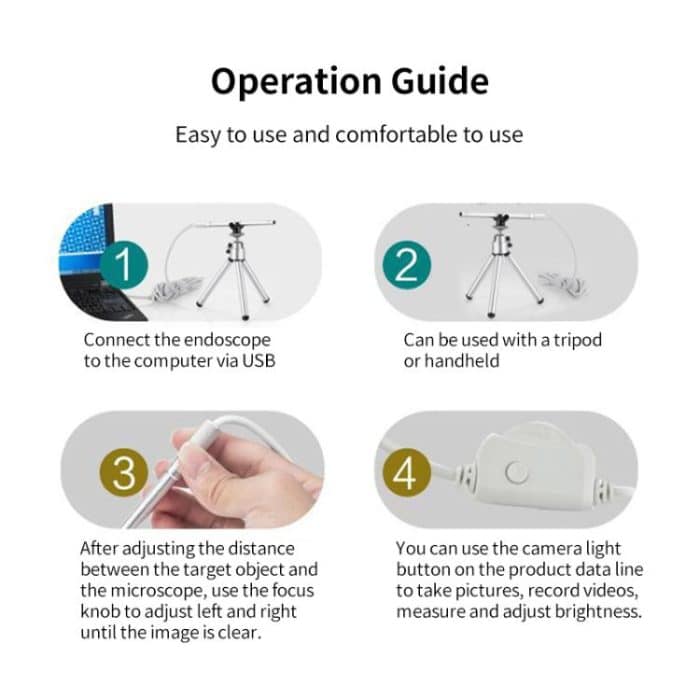 Operation Guide

Easy to use and comfortable to use

1

Connect the endoscope to the computer via USB

2

Can be used with a tripod or handheld

3

After adjusting the distance between the target object and the microscope, use the focus knob to adjust left and right until the image is clear.

4

You can use the camera light button on the product data line to take pictures, record videos, measure and adjust brightness.