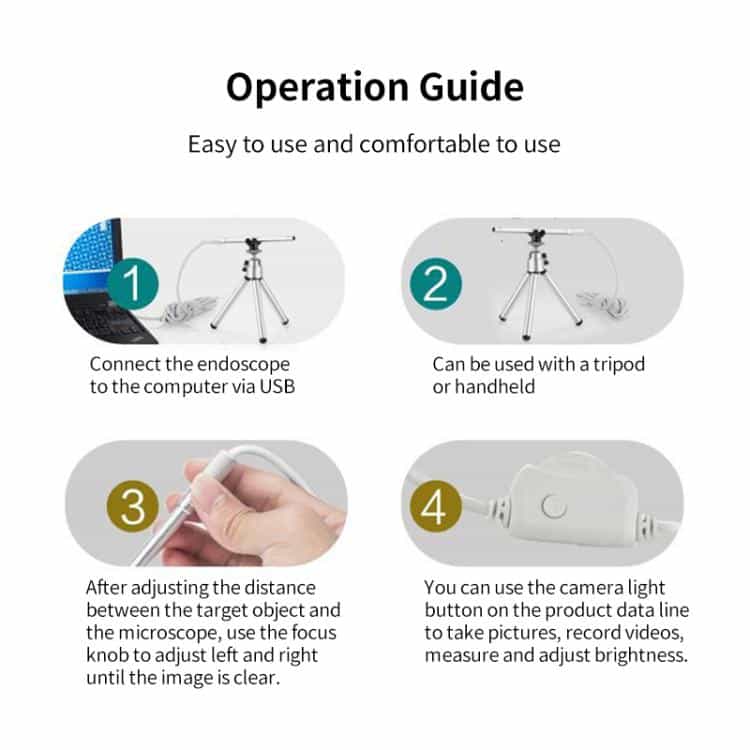 Operation Guide

Easy to use and comfortable to use

1

Connect the endoscope to the computer via USB

2

Can be used with a tripod or handheld

3

After adjusting the distance between the target object and the microscope, use the focus knob to adjust left and right until the image is clear.

4

You can use the camera light button on the product data line to take pictures, record videos, measure and adjust brightness.