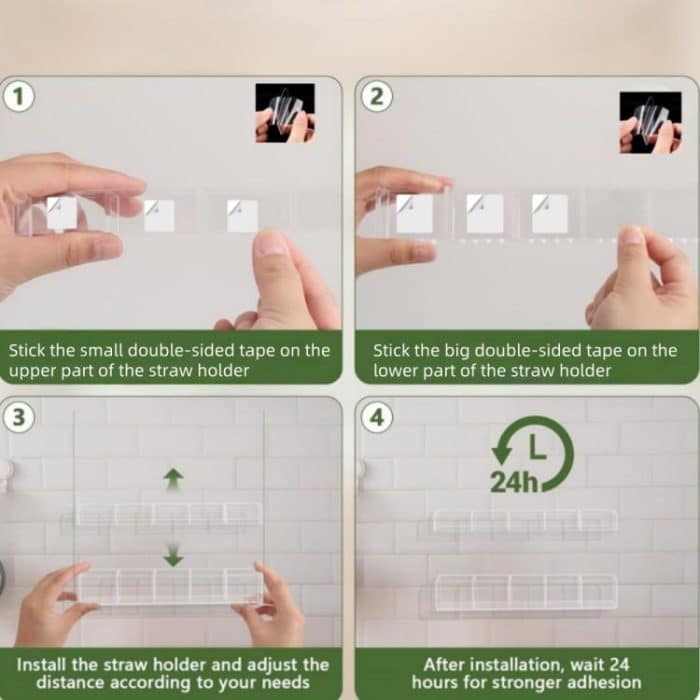 1

Stick the small double-sided tape on the upper part of the straw holder

2

Stick the big double-sided tape on the lower part of the straw holder

3

Install the straw holder and adjust the distance according to your needs

4

24h

After installation, wait 24 hours for stronger adhesion