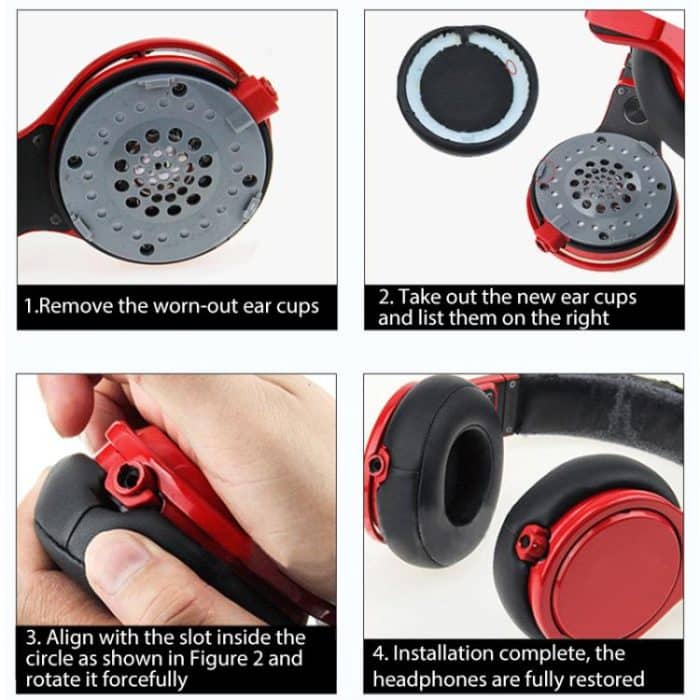 1.Remove the worn-out ear cups

2. Take out the new ear cups and list them on the right

3. Align with the slot inside the circle as shown in Figure 2 and rotate it forcefully

4. Installation complete, the headphones are fully restored