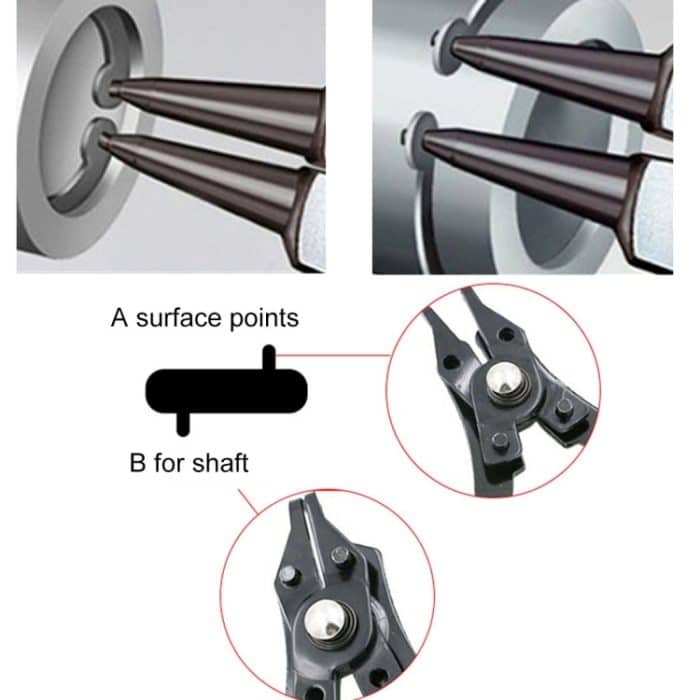 A surface points

B for shaft