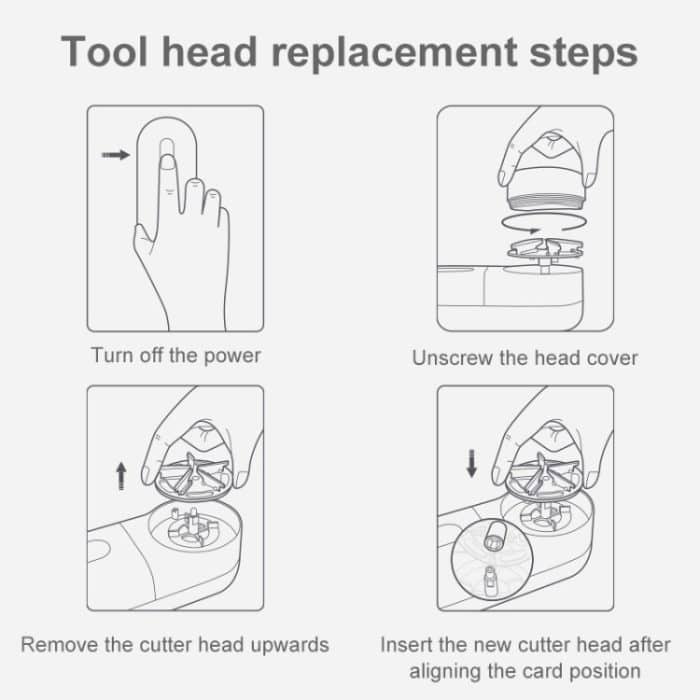 Tool head replacement steps

Turn off the power

Unscrew the head cover

Remove the cutter head upwards

Insert the new cutter head after aligning the card position