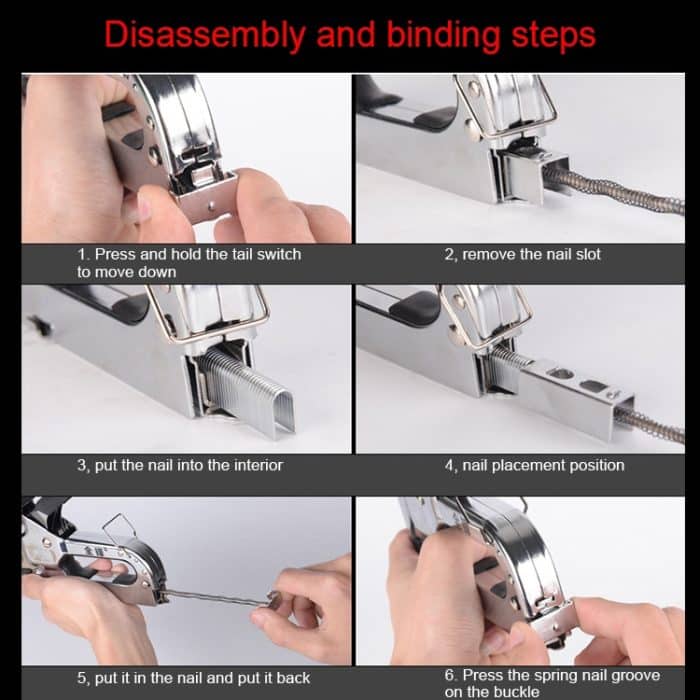 Disassembly and binding steps

1. Press and hold the tail switch to move down

2, remove the nail slot

3, put the nail into the interior

4, nail placement position

5, put it in the nail and put it back

6. Press the spring nail groove on the buckle