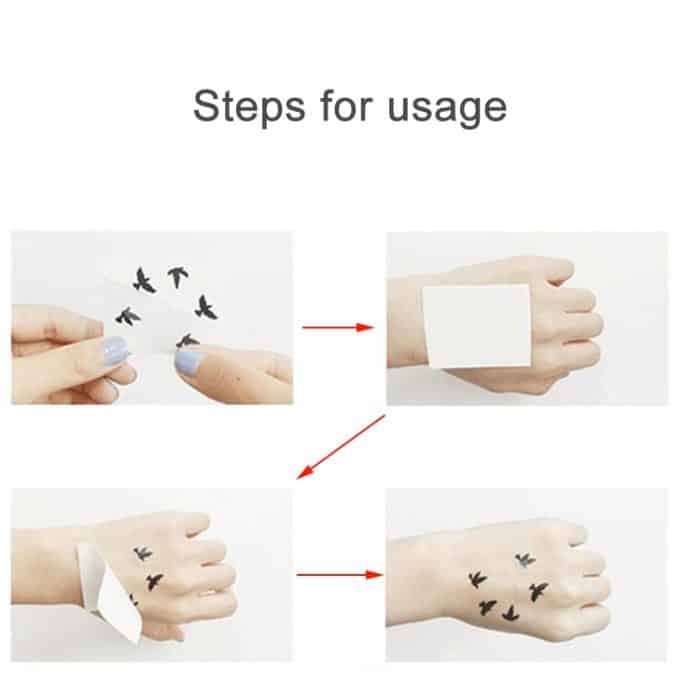 Steps for usage