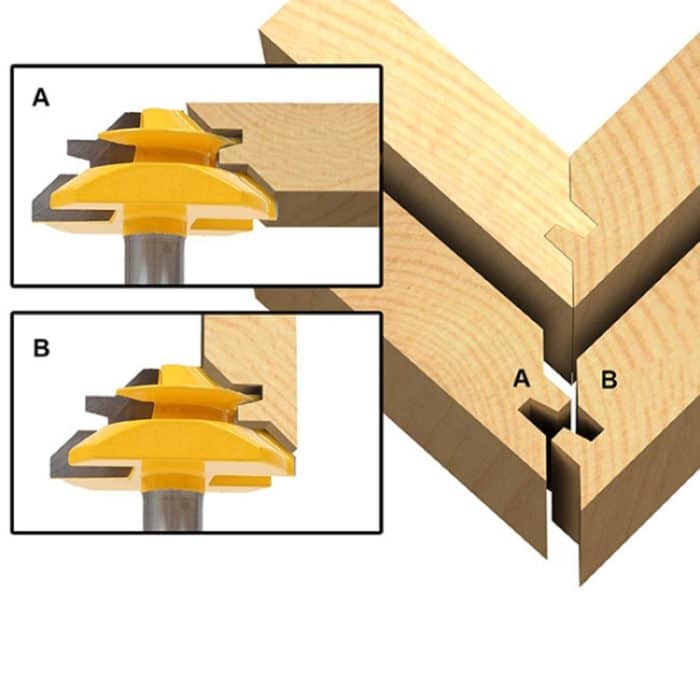 A

B

A B