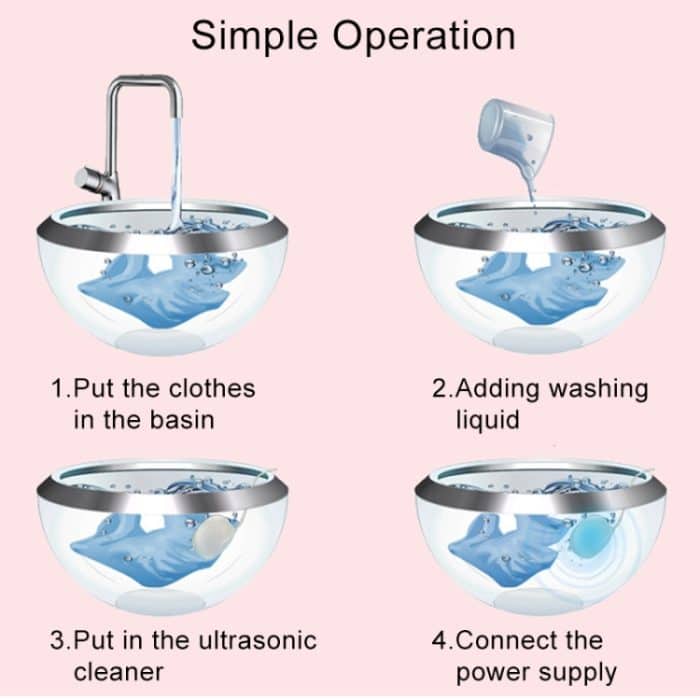 Simple Operation

1.Put the clothes in the basin

2.Adding washing liquid

3.Put in the ultrasonic cleaner

4.Connect the power supply