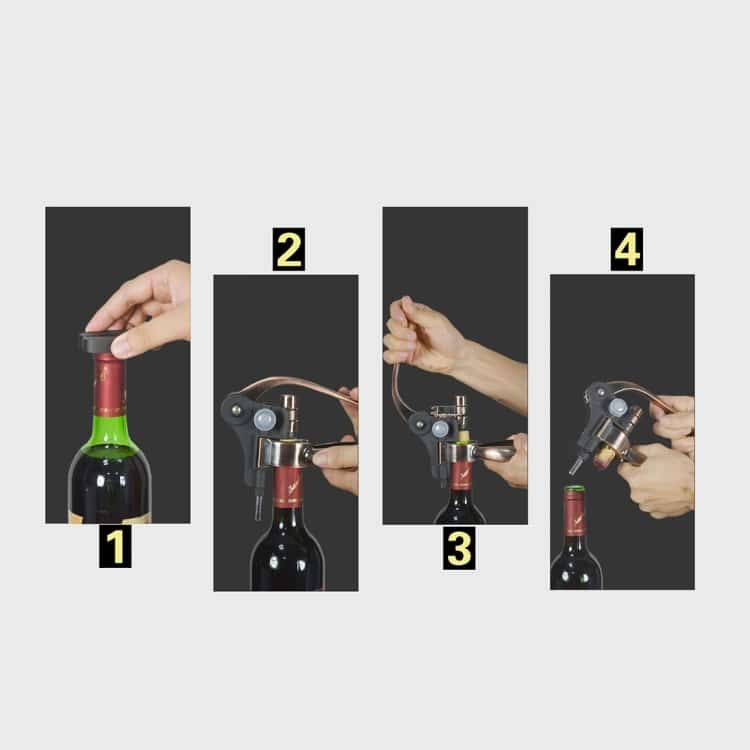 1

2

3

4