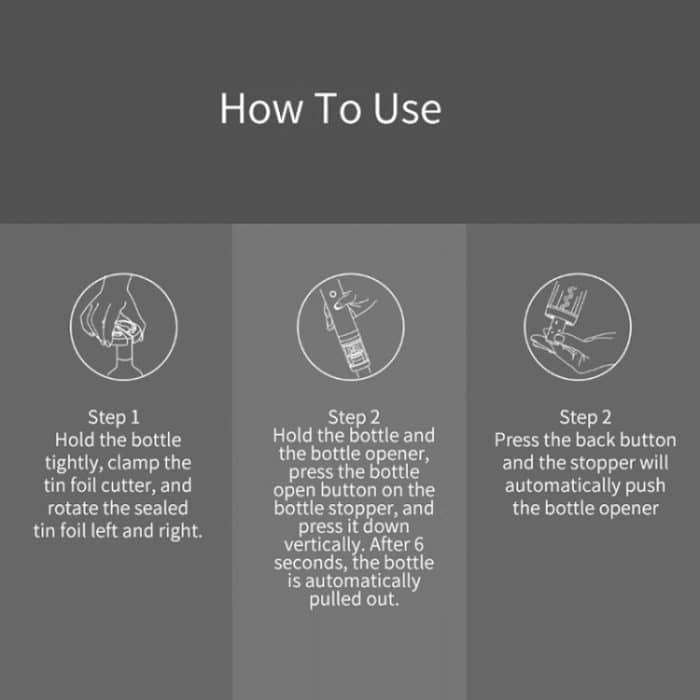 How To Use

Step 1
Hold the bottle tightly, clamp the tin foil cutter, and rotate the sealed tin foil left and right.

Step 2
Hold the bottle and the bottle opener, press the bottle open button on the bottle stopper, and press it down vertically. After 6 seconds, the bottle is automatically pulled out.

Step 2
Press the back button and the stopper will automatically push the bottle opener